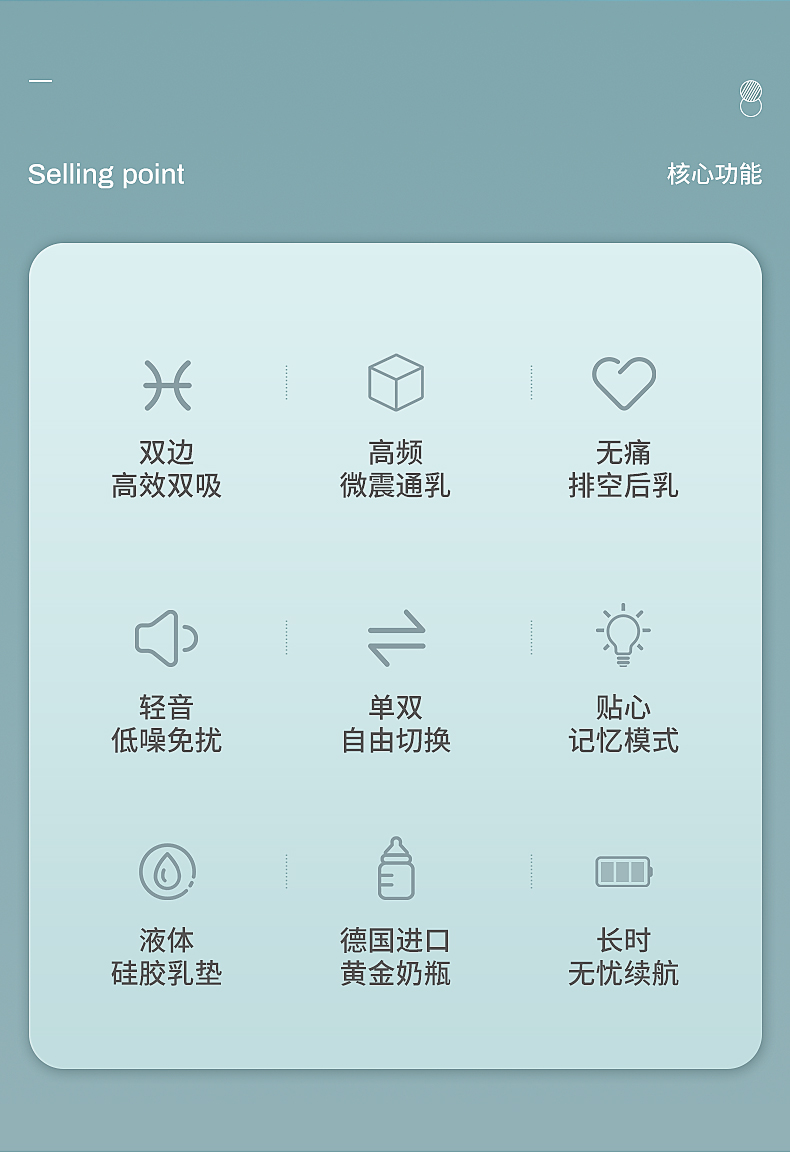 Selling point

核心功能

双边
高效双吸

高频
微震通乳

无痛
排空后乳

轻音
低噪免扰

单双
自由切换

贴心
记忆模式

液体
硅胶乳垫

德国进口
黄金奶瓶

长时
无忧续航