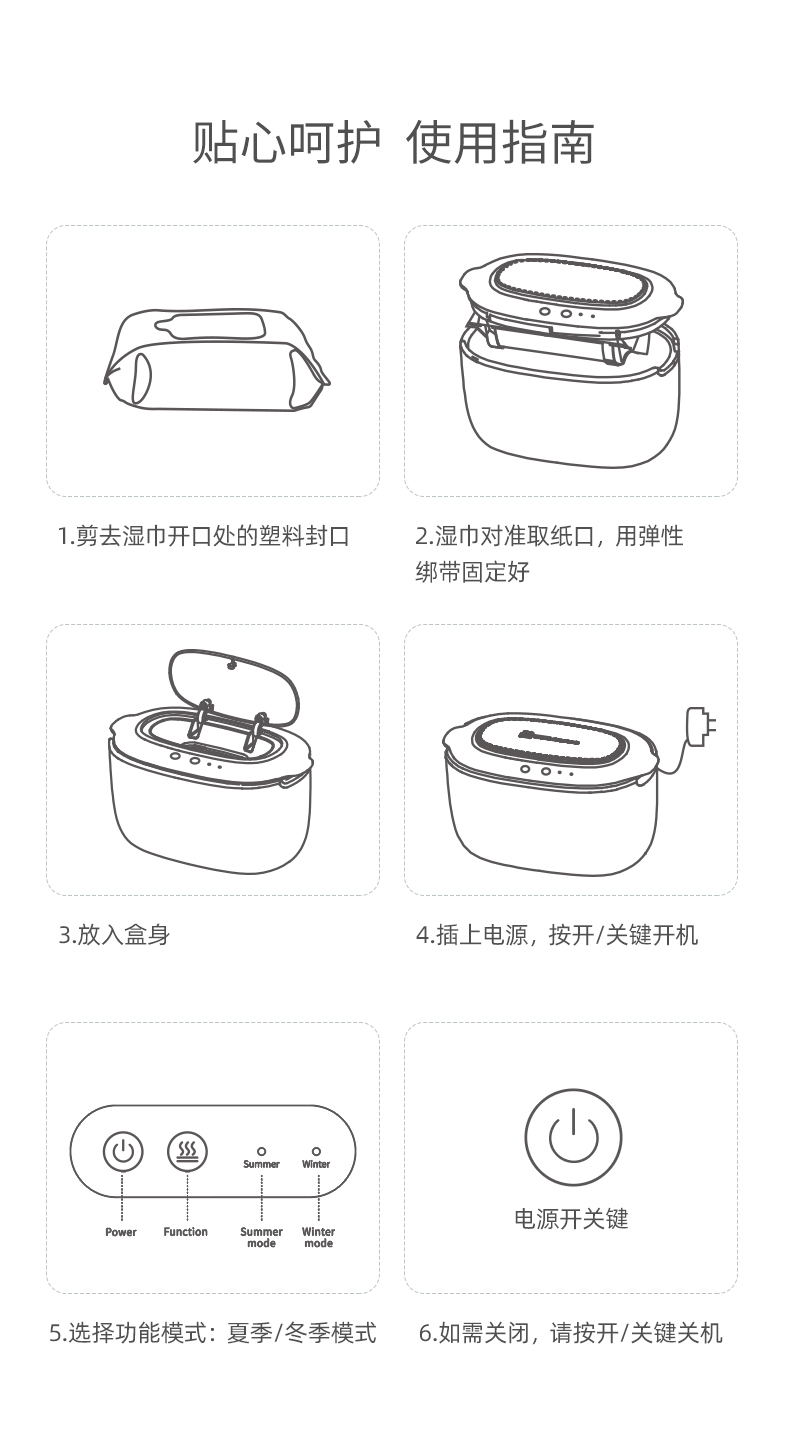 贴心呵护 使用指南

1.剪去湿巾开口处的塑料封口

2.湿巾对准取纸口，用弹性绑带固定好

3.放入盒身

4.插上电源，按开/关键开机

Summer Winter

Power Function Summer mode Winter mode

5.选择功能模式：夏季/冬季模式

电源开关键

6.如需关闭，请按开/关键关机